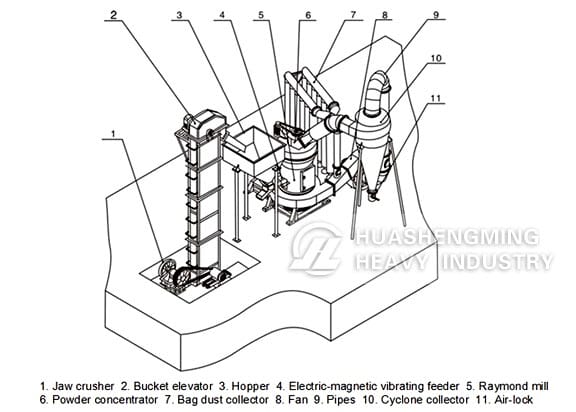 2
3
4
5
6
7
8
9
10
11
1

HUASHENGMING
HEAVY INDUSTRY

1. Jaw crusher 2. Bucket elevator 3. Hopper 4. Electric-magnetic vibrating feeder 5. Raymond mill
6. Powder concentrator 7. Bag dust collector 8. Fan 9. Pipes 10. Cyclone collector 11. Air-lock